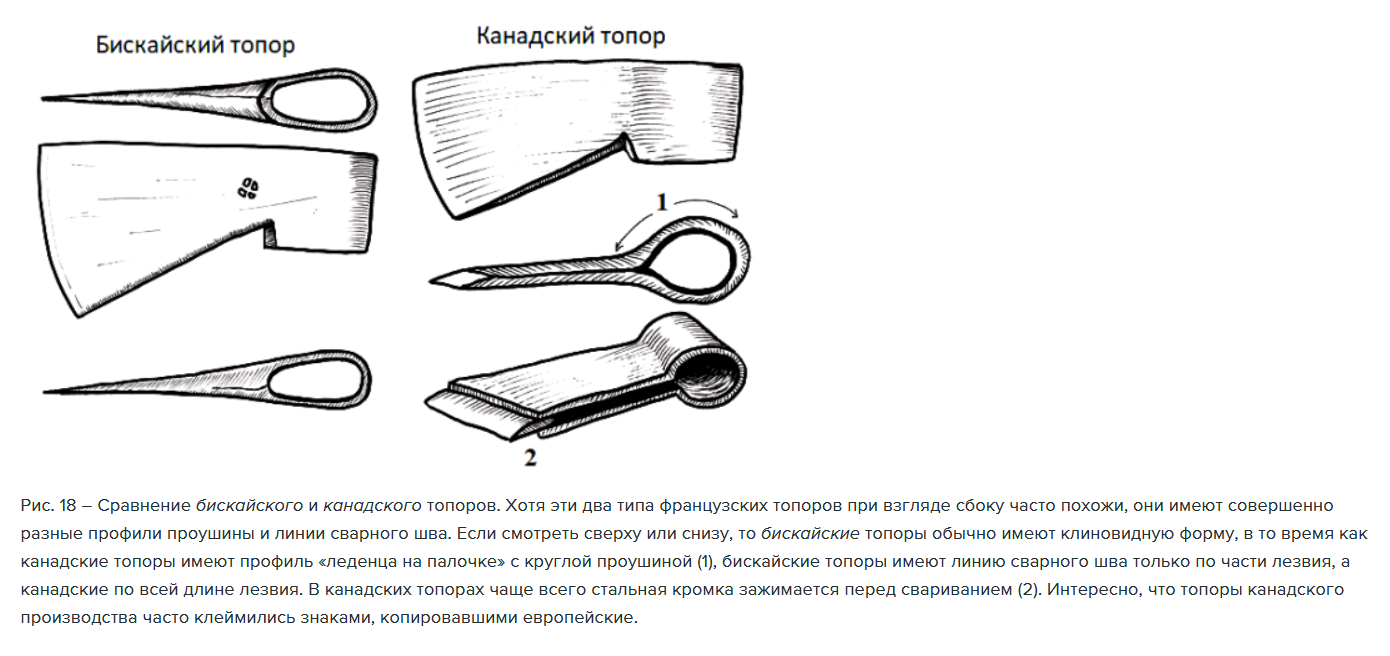 Бискайский топор

Канадский топор

1

2

Рис. 18 – Сравнение бискайского и канадского топоров. Хотя эти два типа французских топоров при взгляде сбоку часто похожи, они имеют совершенно разные профили проушины и линии сварного шва. Если смотреть сверху или снизу, то бискайские топоры обычно имеют клиновидную форму, в то время как канадские топоры имеют профиль «леденца на палочке» с круглой проушиной (1), бискайские топоры имеют линию сварного шва только по части лезвия, а канадские по всей длине лезвия. В канадских топорах чаще всего стальная кромка зажимается перед свариванием (2). Интересно, что топоры канадского производства часто клеймились знаками, копировавшими европейские.