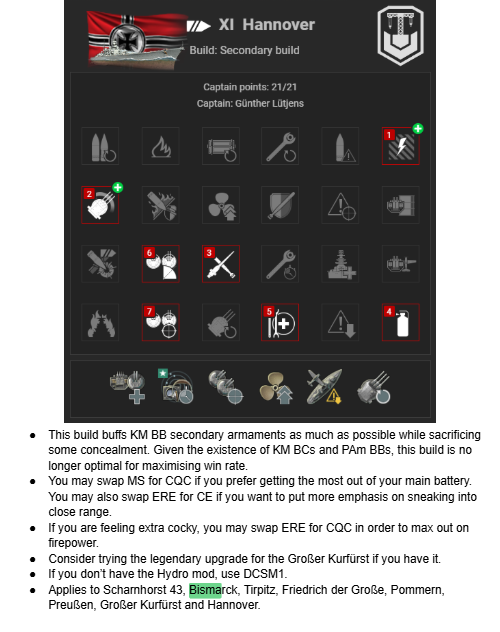 XI Hannover

Build: Secondary build

Captain points: 21/21

Captain: Günther Lütjens

1

2

6

3

7

5

4

- This build buffs KM BB secondary armaments as much as possible while sacrificing some concealment. Given the existence of KM BCs and PAm BBs, this build is no longer optimal for maximising win rate.
- You may swap MS for CQC if you prefer getting the most out of your main battery. You may also swap ERE for CE if you want to put more emphasis on sneaking into close range.
- If you are feeling extra cocky, you may swap ERE for CQC in order to max out on firepower.
- Consider trying the legendary upgrade for the Großer Kurfürst if you have it.
- If you don't have the Hydro mod, use DCSM1.
- Applies to Scharnhorst 43, Bismarck, Tirpitz, Friedrich der Große, Pommern, Preußen, Großer Kurfürst and Hannover.