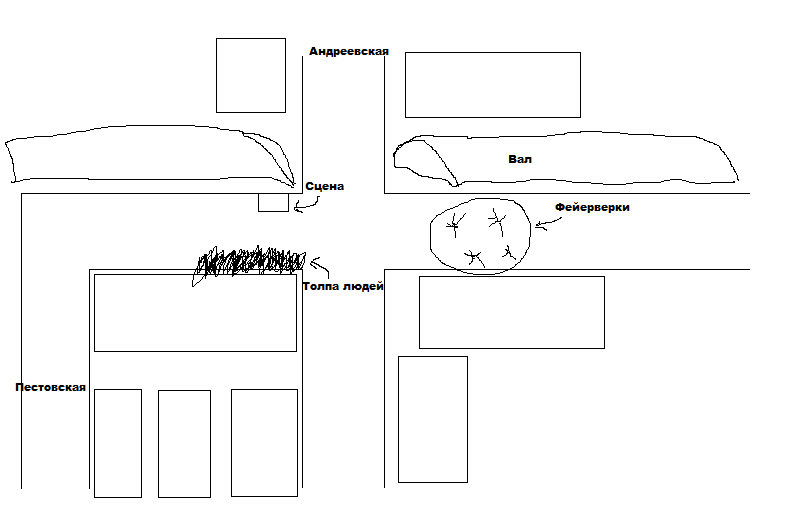 Андреевская

Вал

Сцена

Фейерверки

Толпа людей

Пестовская